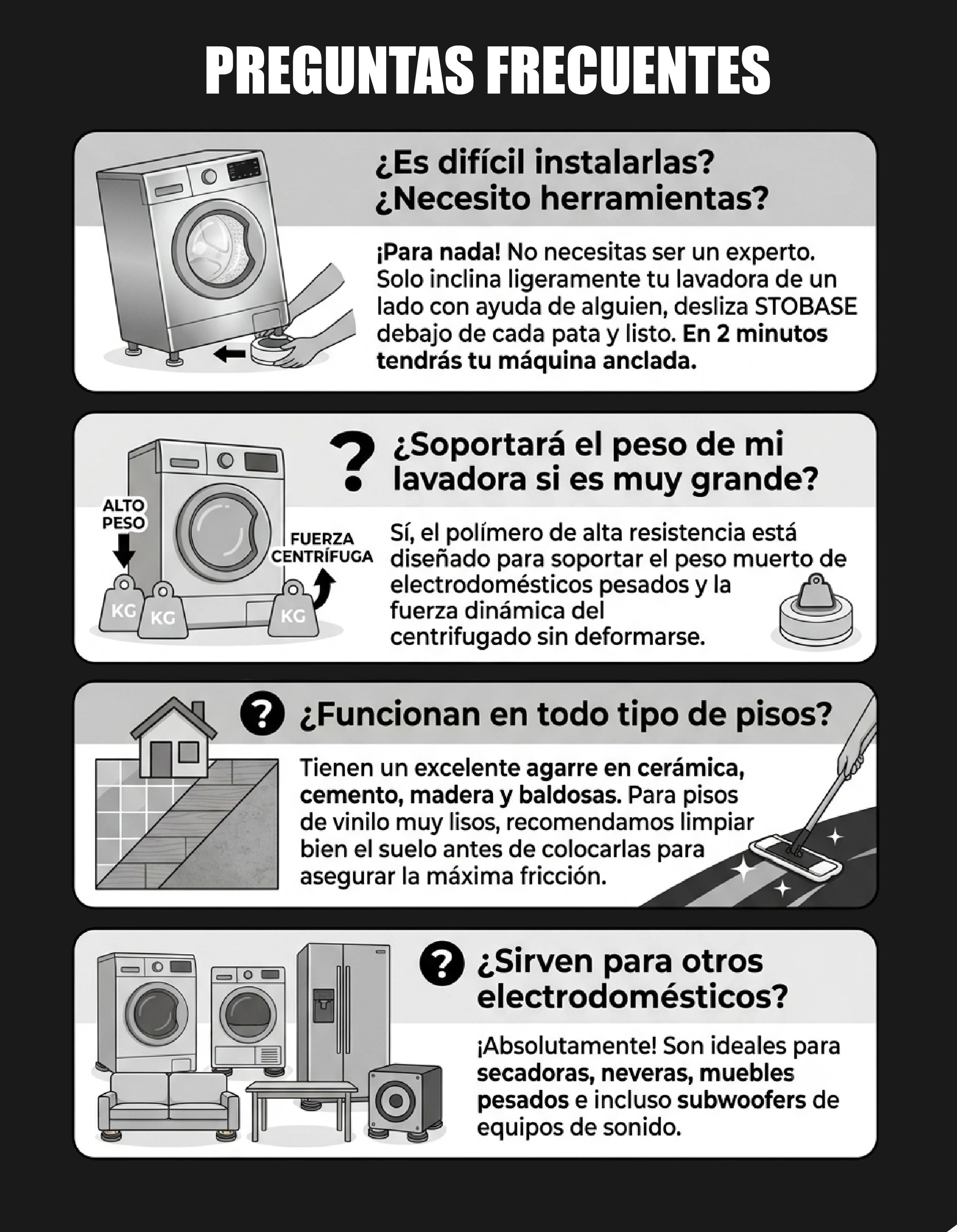 PREGUNTAS FRECUENTES

¿Es difícil instalarlas? ¿Necesito herramientas?

¡Para nada! No necesitas ser un experto. Solo inclina ligeramente tu lavadora de un lado con ayuda de alguien, desliza STOBASE debajo de cada pata y listo. En 2 minutos tendrás tu máquina anclada.

ALTO PESO

FUERZA CENTRÍFUGA

KG KG KG

?

¿Soportará el peso de mi lavadora si es muy grande?

Sí, el polímero de alta resistencia está diseñado para soportar el peso muerto de electrodomésticos pesados y la fuerza dinámica del centrifugado sin deformarse.

?

¿Funcionan en todo tipo de pisos?

Tienen un excelente agarre en cerámica, cemento, madera y baldosas. Para pisos de vinilo muy lisos, recomendamos limpiar bien el suelo antes de colocarlas para asegurar la máxima fricción.

?

¿Sirven para otros electrodomésticos?

¡Absolutamente! Son ideales para secadoras, neveras, muebles pesados e incluso subwoofers de equipos de sonido.